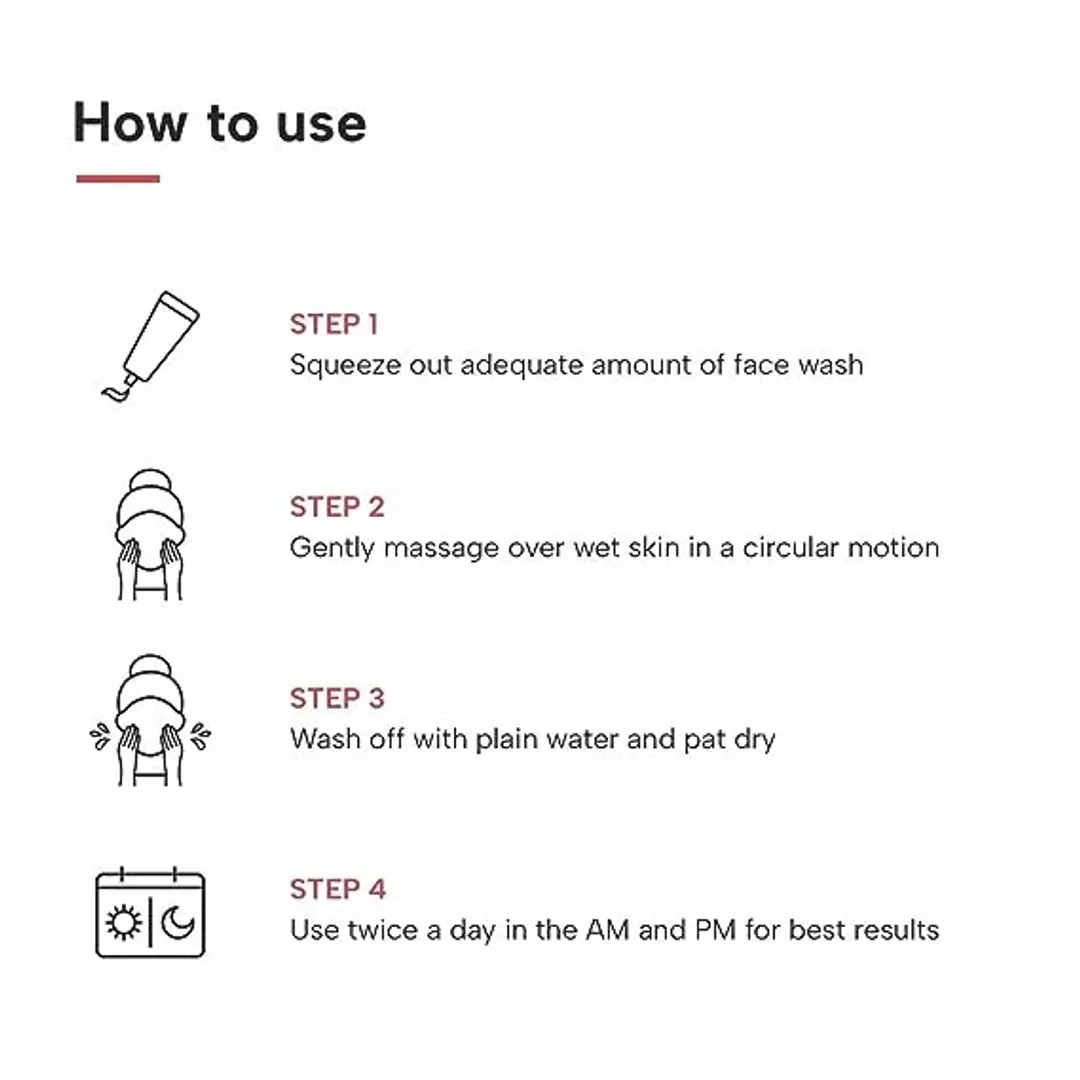 How to use

STEP 1
Squeeze out adequate amount of face wash

STEP 2
Gently massage over wet skin in a circular motion

STEP 3
Wash off with plain water and pat dry

STEP 4
Use twice a day in the AM and PM for best results