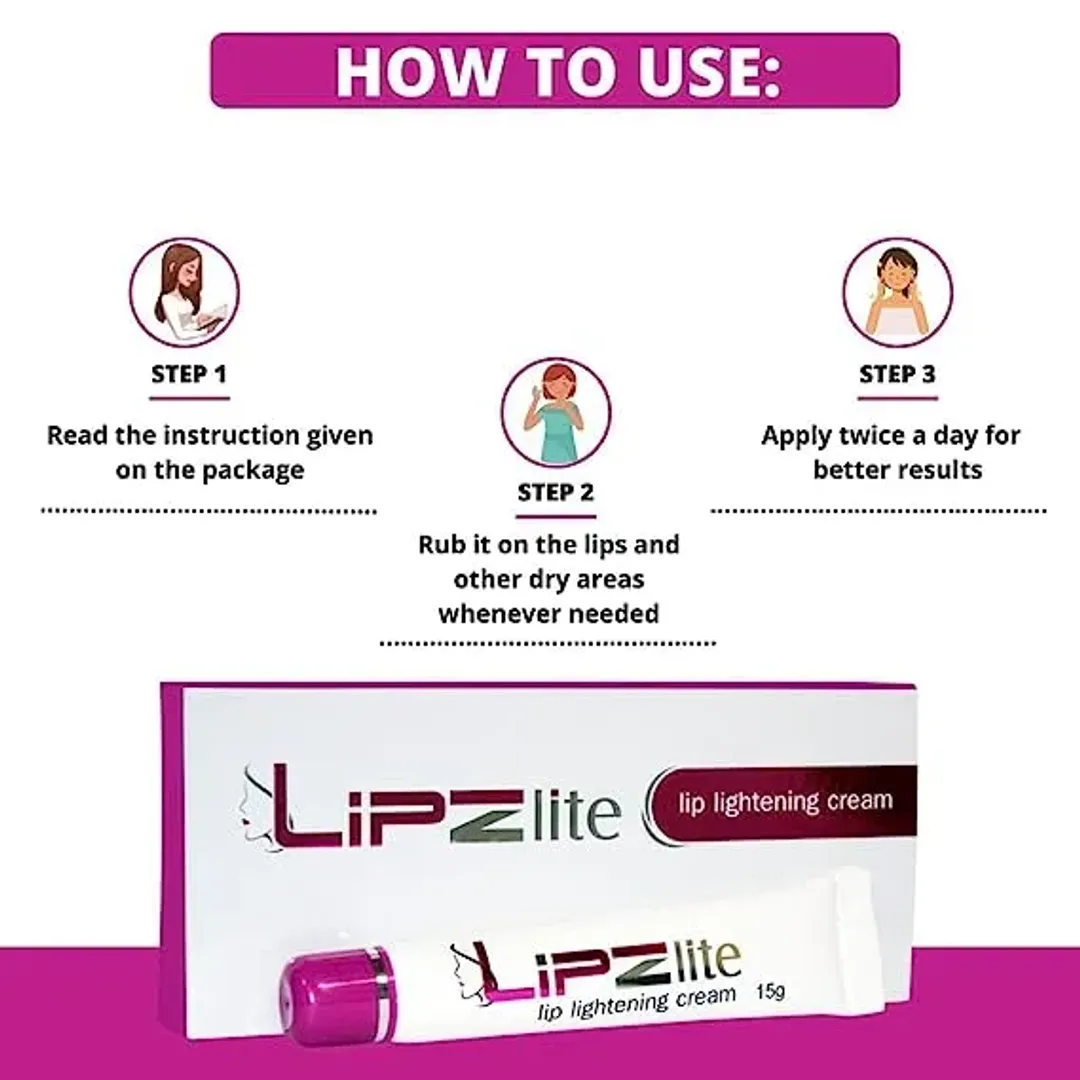 HOW TO USE:

STEP 1

Read the instruction given on the package

STEP 2

Rub it on the lips and other dry areas whenever needed

STEP 3

Apply twice a day for better results

LiPZlite

lip lightening cream

LiPZlite

lip lightening cream 15g