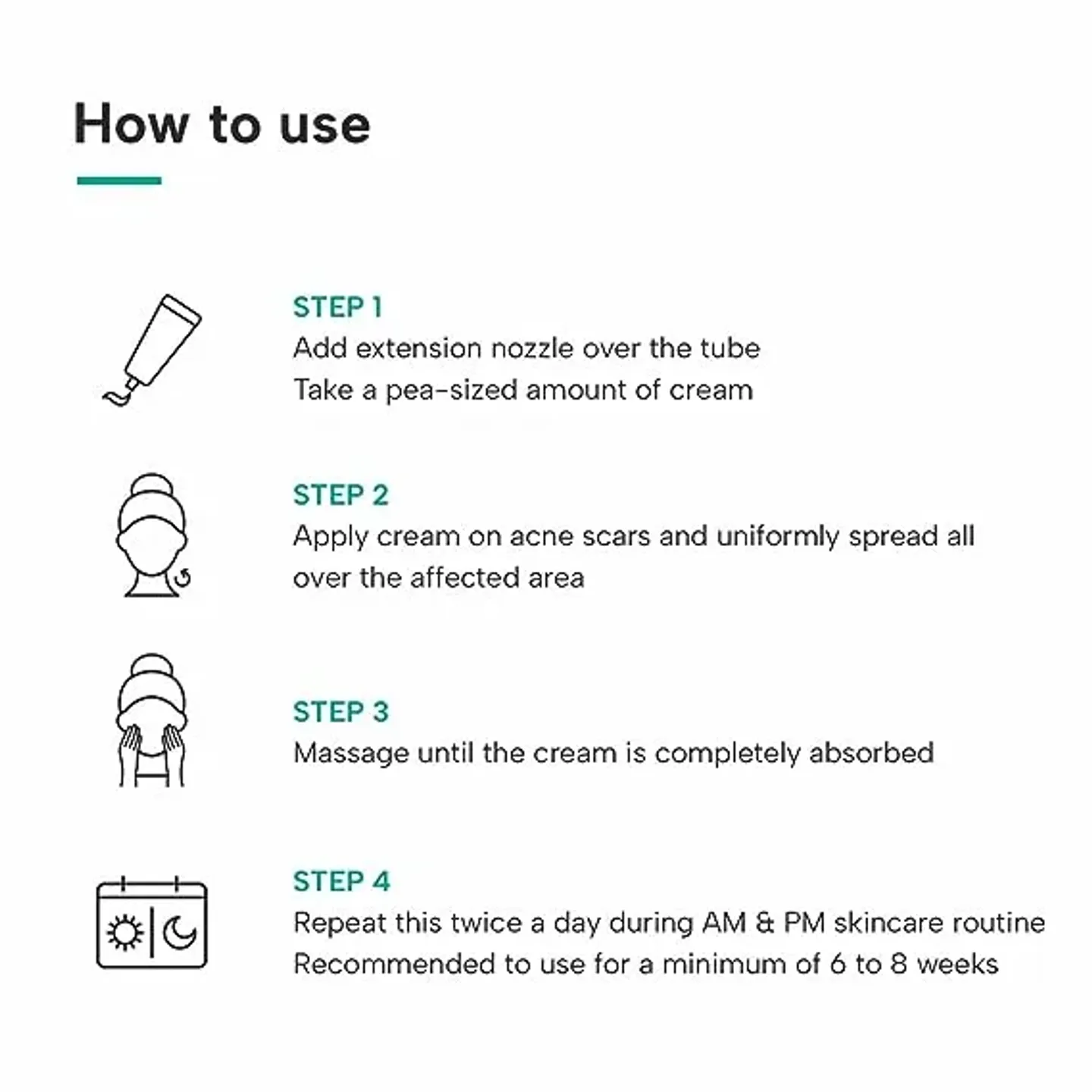 How to use

STEP 1
Add extension nozzle over the tube
Take a pea-sized amount of cream

STEP 2
Apply cream on acne scars and uniformly spread all over the affected area

STEP 3
Massage until the cream is completely absorbed

STEP 4
Repeat this twice a day during AM & PM skincare routine
Recommended to use for a minimum of 6 to 8 weeks