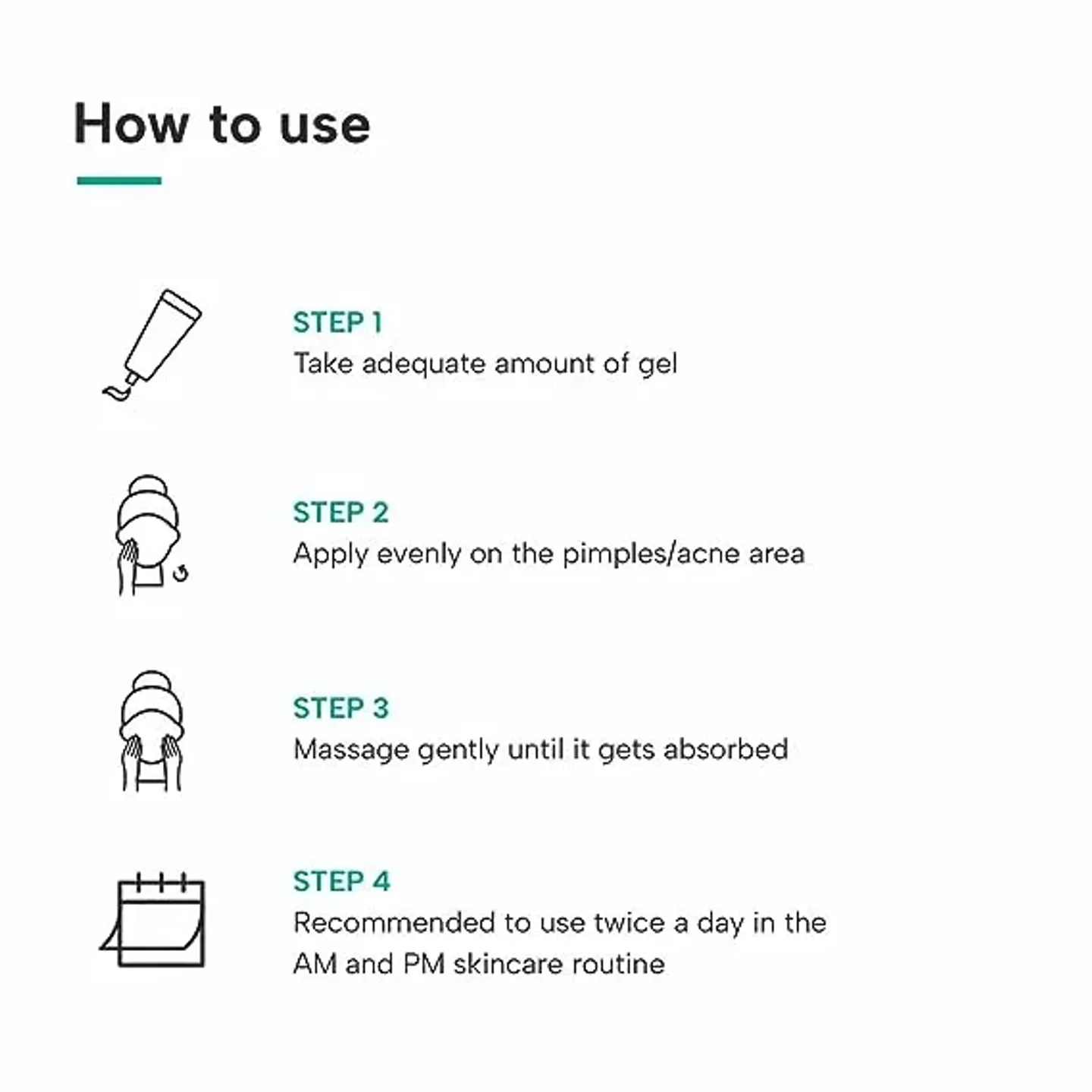 How to use

STEP 1
Take adequate amount of gel

STEP 2
Apply evenly on the pimples/acne area

STEP 3
Massage gently until it gets absorbed

STEP 4
Recommended to use twice a day in the AM and PM skincare routine