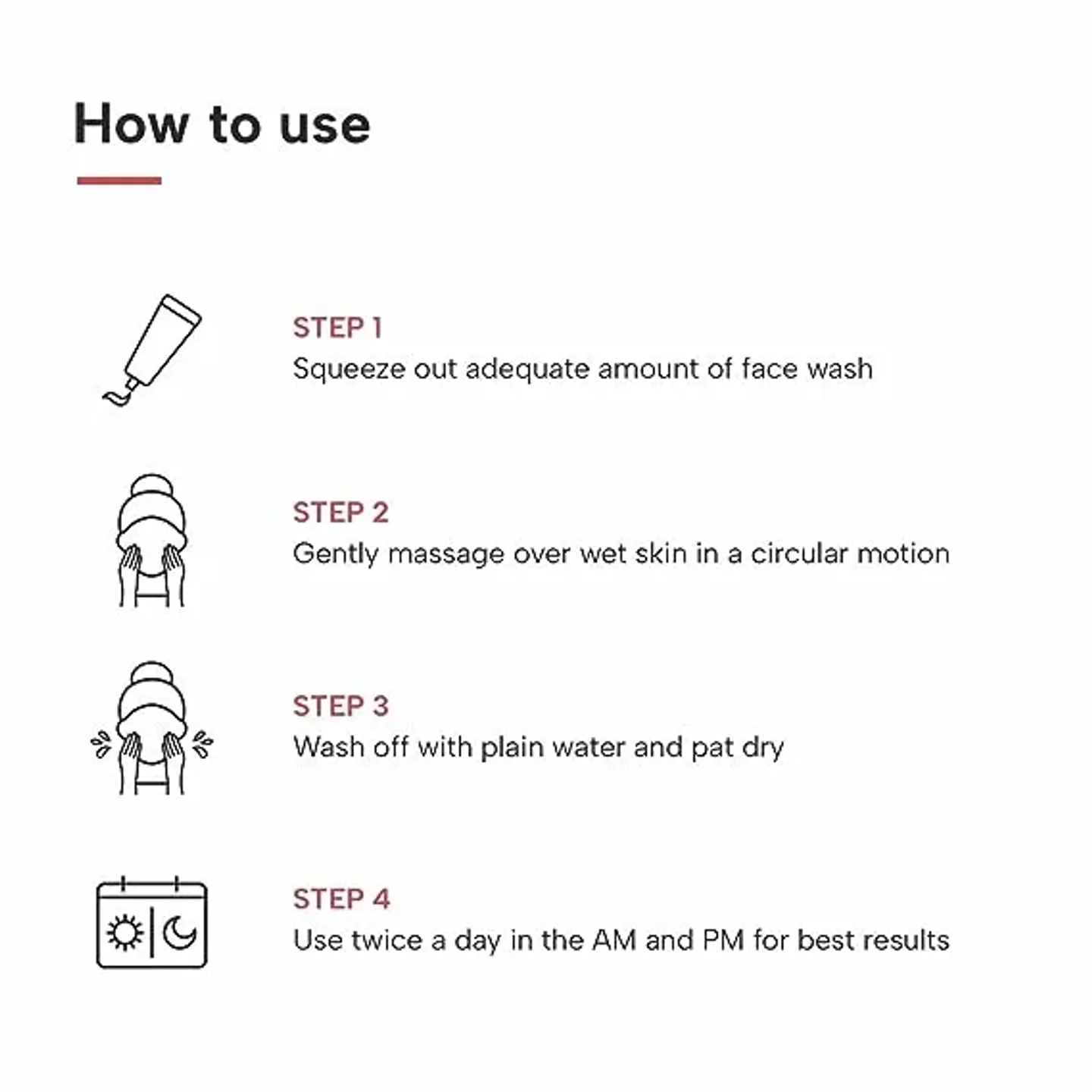 How to use

STEP 1
Squeeze out adequate amount of face wash

STEP 2
Gently massage over wet skin in a circular motion

STEP 3
Wash off with plain water and pat dry

STEP 4
Use twice a day in the AM and PM for best results