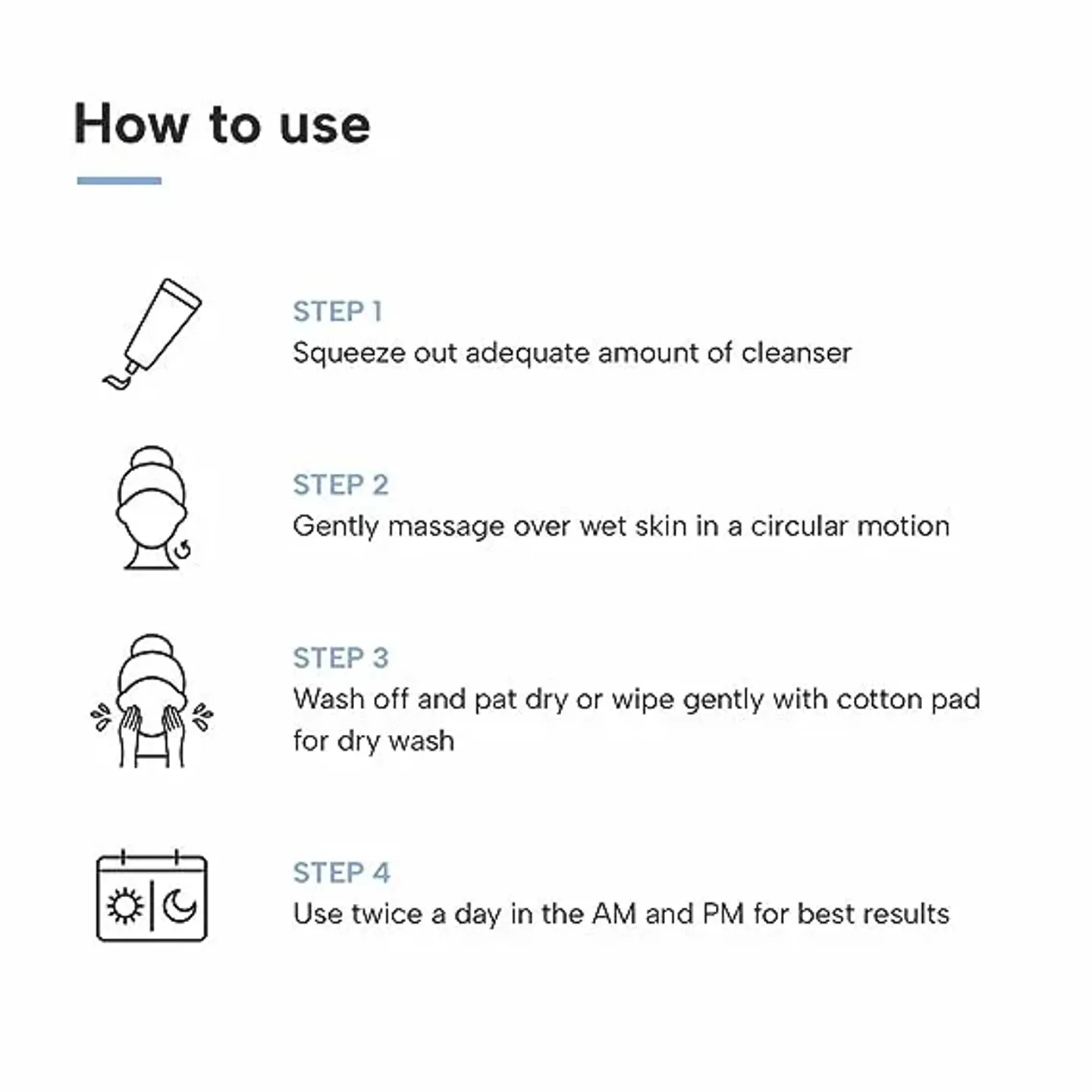 How to use

STEP 1
Squeeze out adequate amount of cleanser

STEP 2
Gently massage over wet skin in a circular motion

STEP 3
Wash off and pat dry or wipe gently with cotton pad for dry wash

STEP 4
Use twice a day in the AM and PM for best results