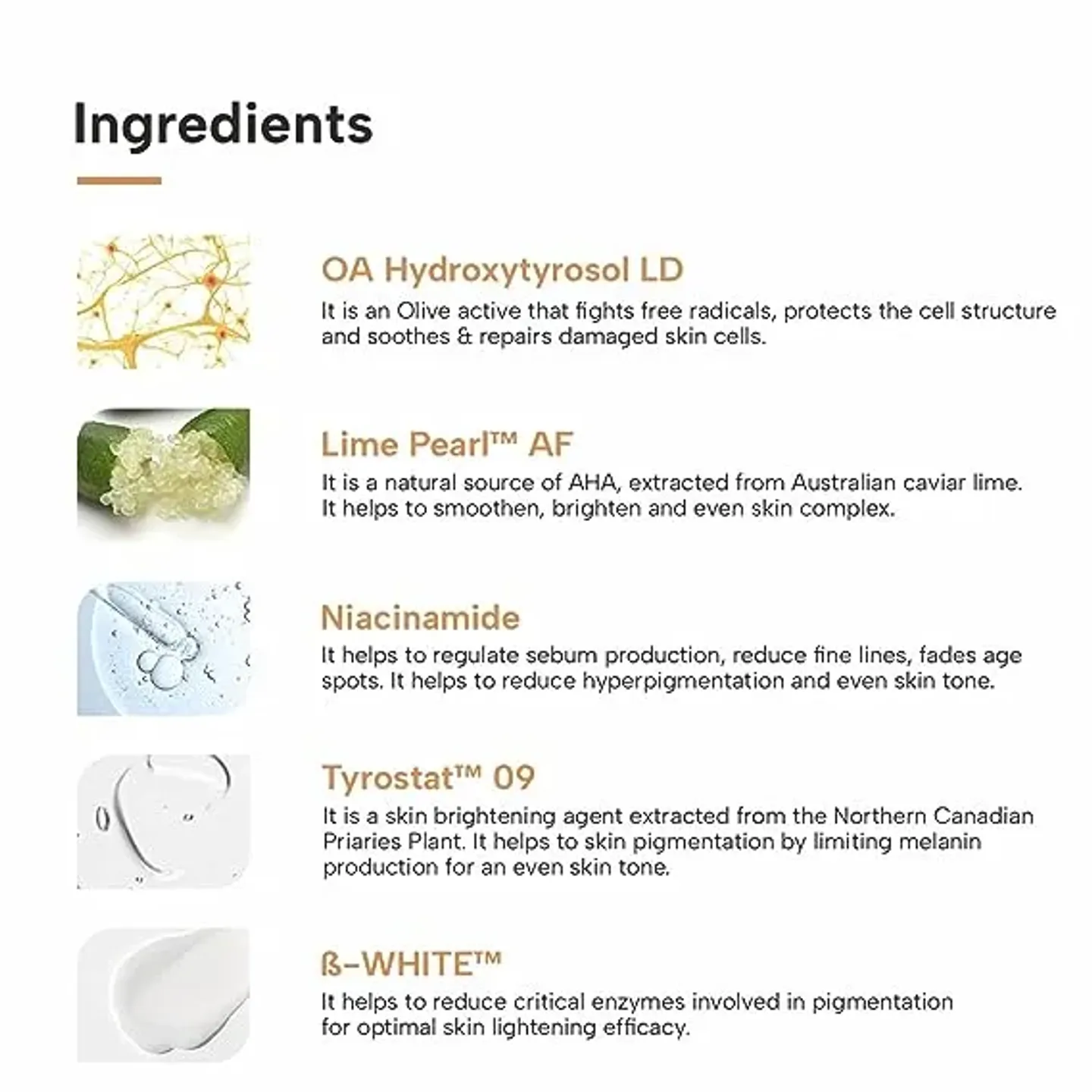 Ingredients

OA Hydroxytyrosol LD
It is an Olive active that fights free radicals, protects the cell structure and soothes & repairs damaged skin cells.

Lime Pearl™ AF
It is a natural source of AHA, extracted from Australian caviar lime. It helps to smoothen, brighten and even skin complex.

Niacinamide
It helps to regulate sebum production, reduce fine lines, fades age spots. It helps to reduce hyperpigmentation and even skin tone.

Tyrostat™ 09
It is a skin brightening agent extracted from the Northern Canadian Priaries Plant. It helps to skin pigmentation by limiting melanin production for an even skin tone.

ß-WHITE™
It helps to reduce critical enzymes involved in pigmentation for optimal skin lightening efficacy.