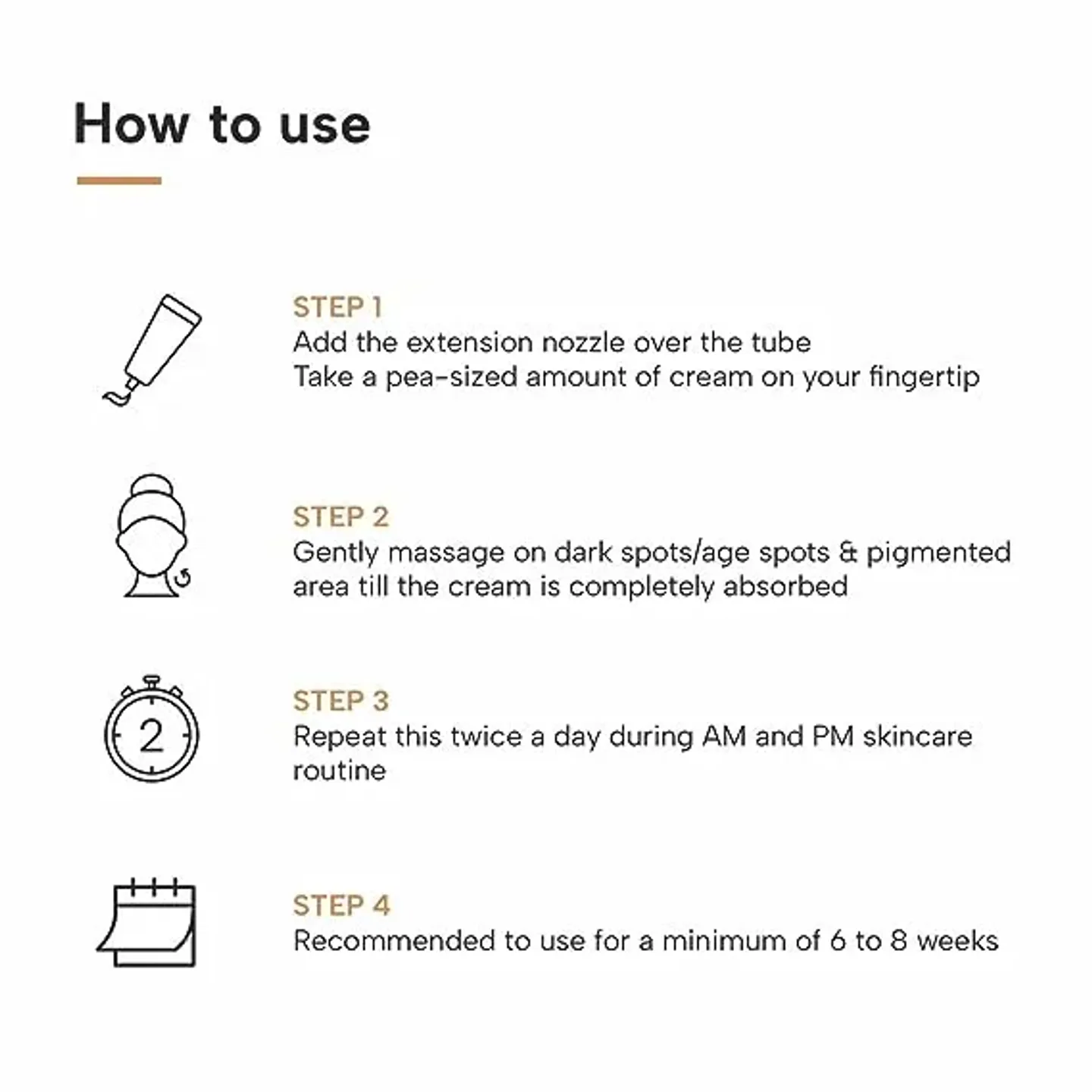 How to use

STEP 1
Add the extension nozzle over the tube
Take a pea-sized amount of cream on your fingertip

STEP 2
Gently massage on dark spots/age spots & pigmented area till the cream is completely absorbed

2

STEP 3
Repeat this twice a day during AM and PM skincare routine

STEP 4
Recommended to use for a minimum of 6 to 8 weeks