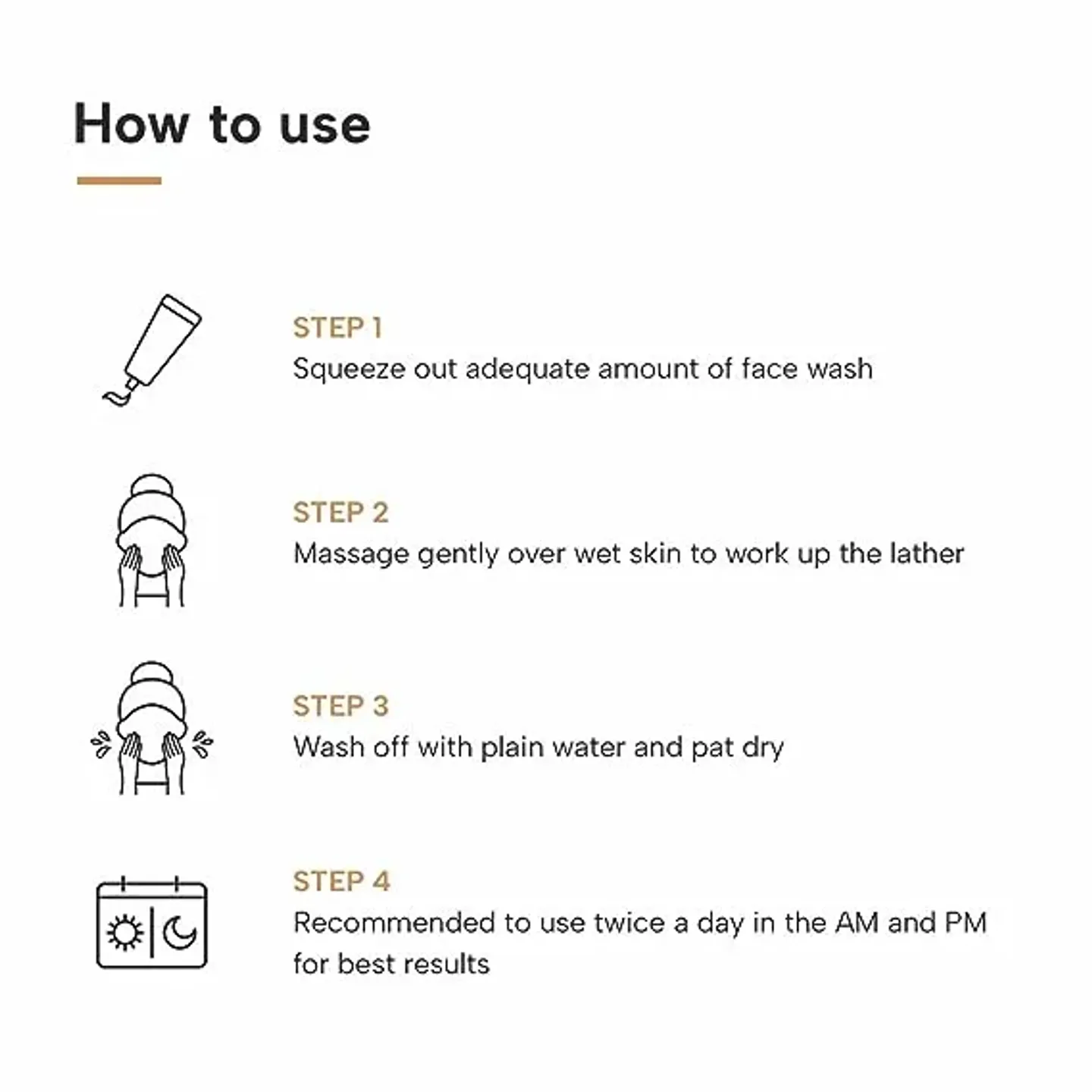 How to use

STEP 1
Squeeze out adequate amount of face wash

STEP 2
Massage gently over wet skin to work up the lather

STEP 3
Wash off with plain water and pat dry

STEP 4
Recommended to use twice a day in the AM and PM for best results