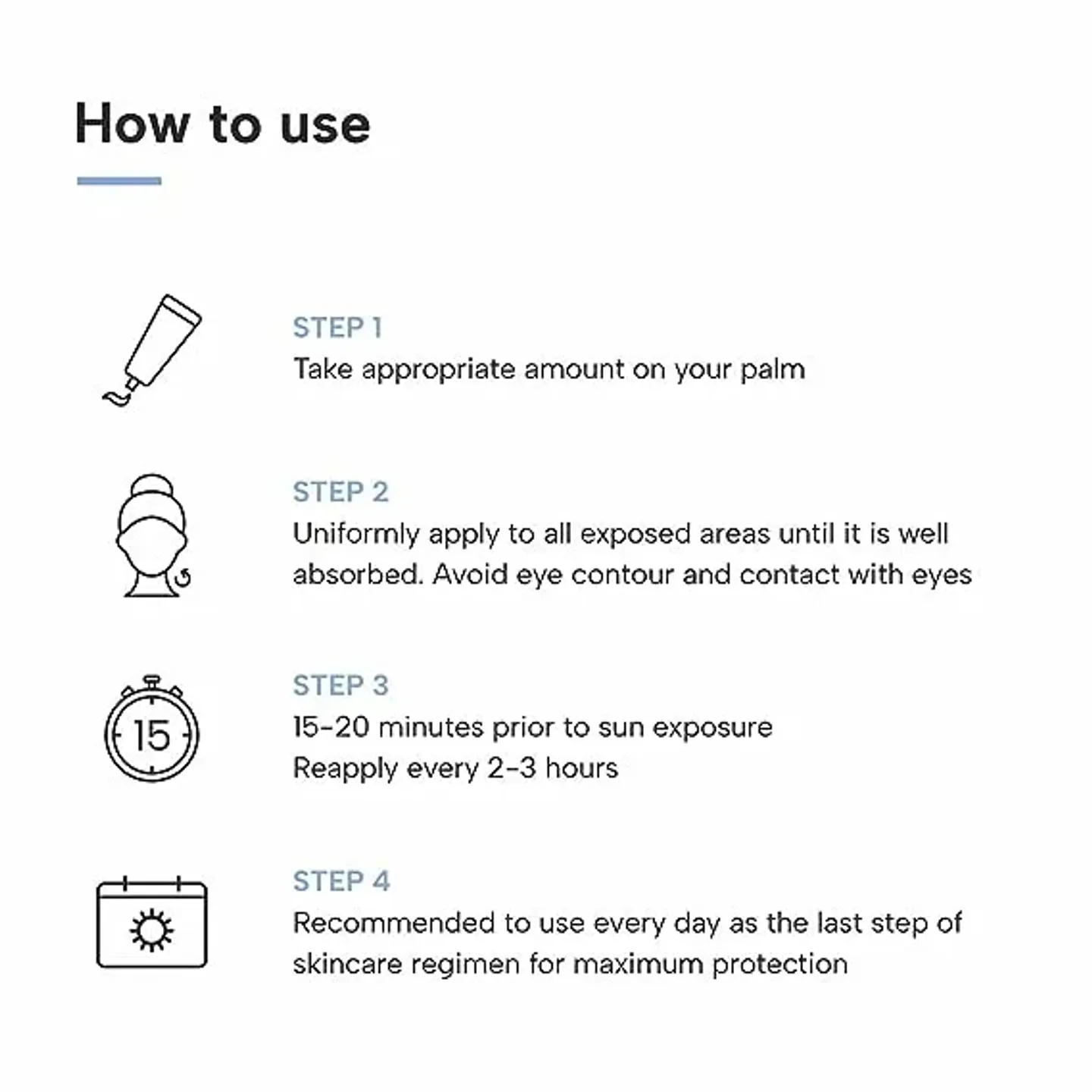 How to use

STEP 1
Take appropriate amount on your palm

STEP 2
Uniformly apply to all exposed areas until it is well absorbed. Avoid eye contour and contact with eyes

15

STEP 3
15-20 minutes prior to sun exposure
Reapply every 2-3 hours

STEP 4
Recommended to use every day as the last step of skincare regimen for maximum protection