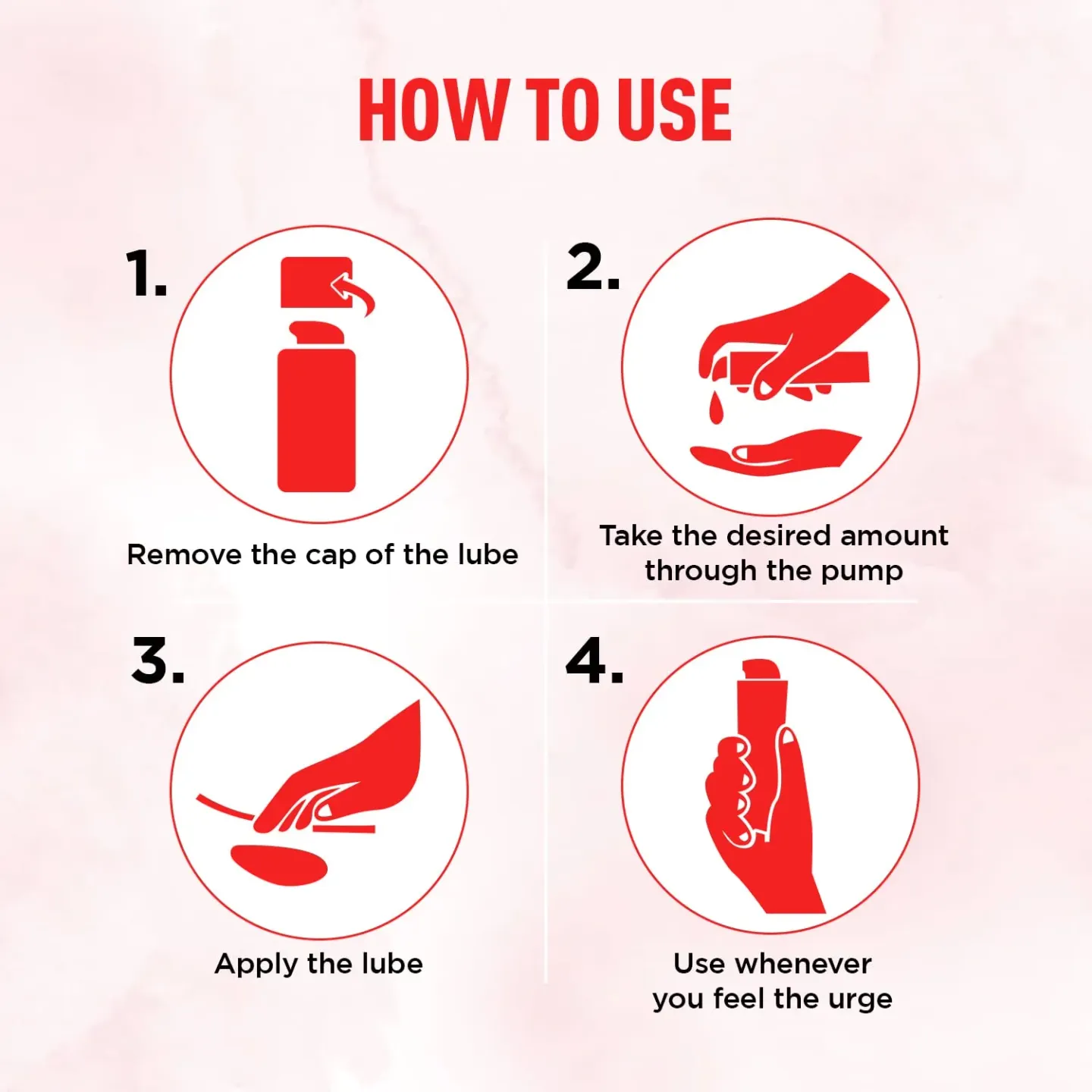 HOW TO USE

1.

Remove the cap of the lube

2.

Take the desired amount through the pump

3.

Apply the lube

4.

Use whenever you feel the urge