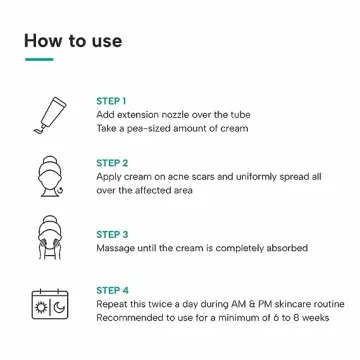 How to use

STEP 1
Add extension nozzle over the tube
Take a pea-sized amount of cream

STEP 2
Apply cream on acne scars and uniformly spread all over the affected area

STEP 3
Massage until the cream is completely absorbed

STEP 4
Repeat this twice a day during AM & PM skincare routine
Recommended to use for a minimum of 6 to 8 weeks