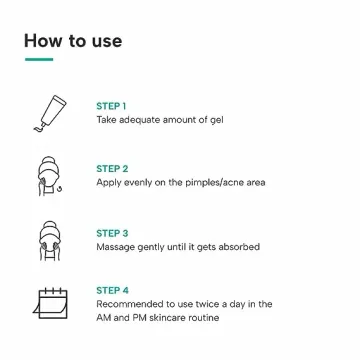 How to use

STEP 1
Take adequate amount of gel

STEP 2
Apply evenly on the pimples/acne area

STEP 3
Massage gently until it gets absorbed

STEP 4
Recommended to use twice a day in the AM and PM skincare routine