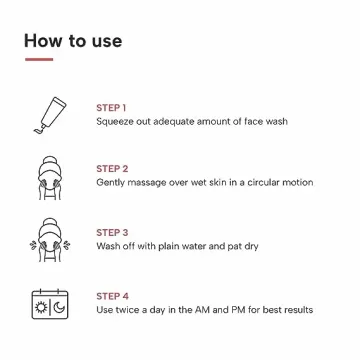 How to use

STEP 1
Squeeze out adequate amount of face wash

STEP 2
Gently massage over wet skin in a circular motion

STEP 3
Wash off with plain water and pat dry

STEP 4
Use twice a day in the AM and PM for best results