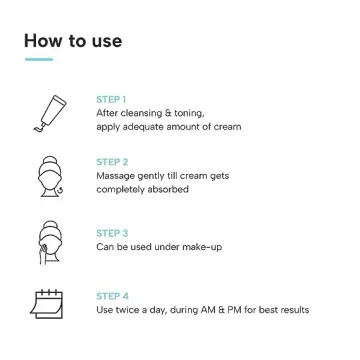 How to use

STEP 1
After cleansing & toning, apply adequate amount of cream

STEP 2
Massage gently till cream gets completely absorbed

STEP 3
Can be used under make-up

STEP 4
Use twice a day, during AM & PM for best results