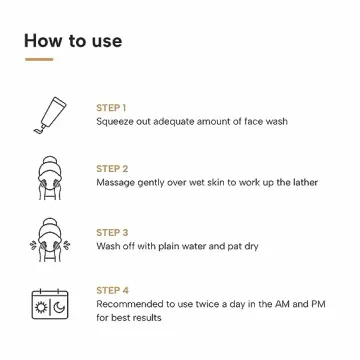 How to use

STEP 1
Squeeze out adequate amount of face wash

STEP 2
Massage gently over wet skin to work up the lather

STEP 3
Wash off with plain water and pat dry

STEP 4
Recommended to use twice a day in the AM and PM for best results