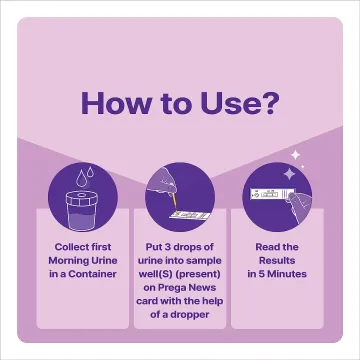 How to Use?

Collect first Morning Urine in a Container

Put 3 drops of urine into sample well(S) (present) on Prega News card with the help of a dropper

Read the Results in 5 Minutes