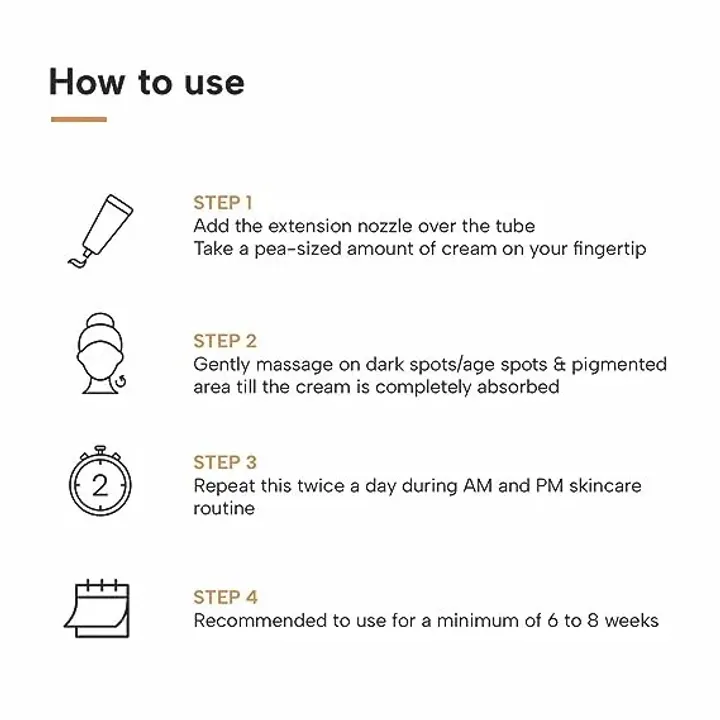 How to use

STEP 1
Add the extension nozzle over the tube
Take a pea-sized amount of cream on your fingertip

STEP 2
Gently massage on dark spots/age spots & pigmented area till the cream is completely absorbed

2

STEP 3
Repeat this twice a day during AM and PM skincare routine

STEP 4
Recommended to use for a minimum of 6 to 8 weeks