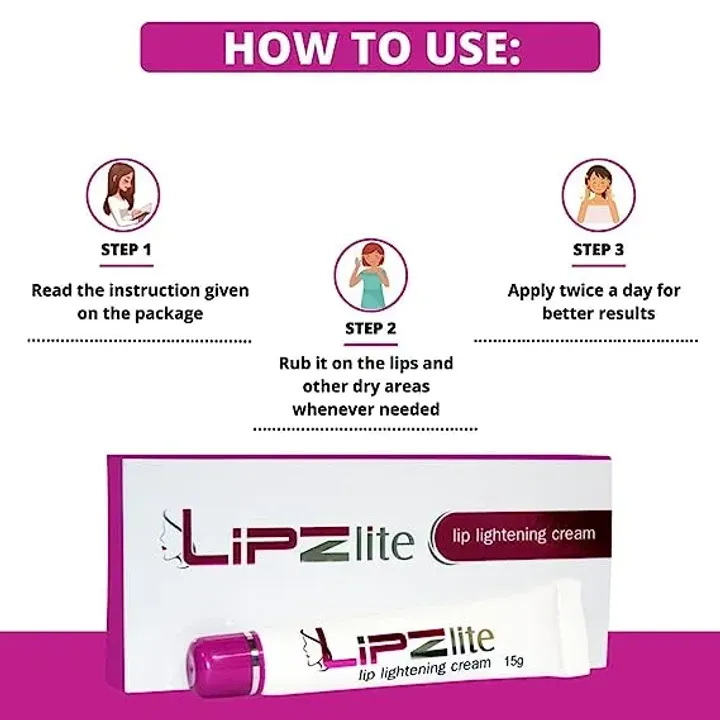 HOW TO USE:

STEP 1

Read the instruction given on the package

STEP 2

Rub it on the lips and other dry areas whenever needed

STEP 3

Apply twice a day for better results

LiPZlite

lip lightening cream

LiPZlite

lip lightening cream 15g